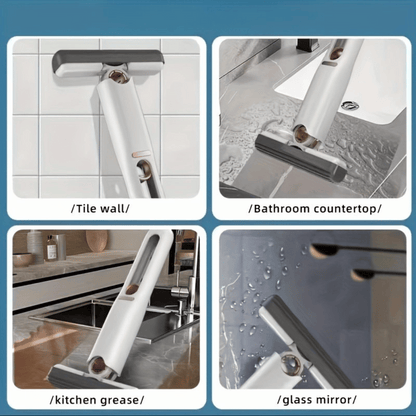 /Tile wall/

/Bathroom countertop/

/kitchen grease/

/glass mirror/