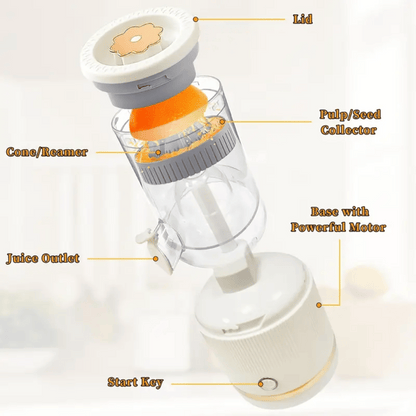 Lid

Pulp/Seed Collector

Cone/Reamer

Base with Powerful Motor

Juice Outlet

Start Key