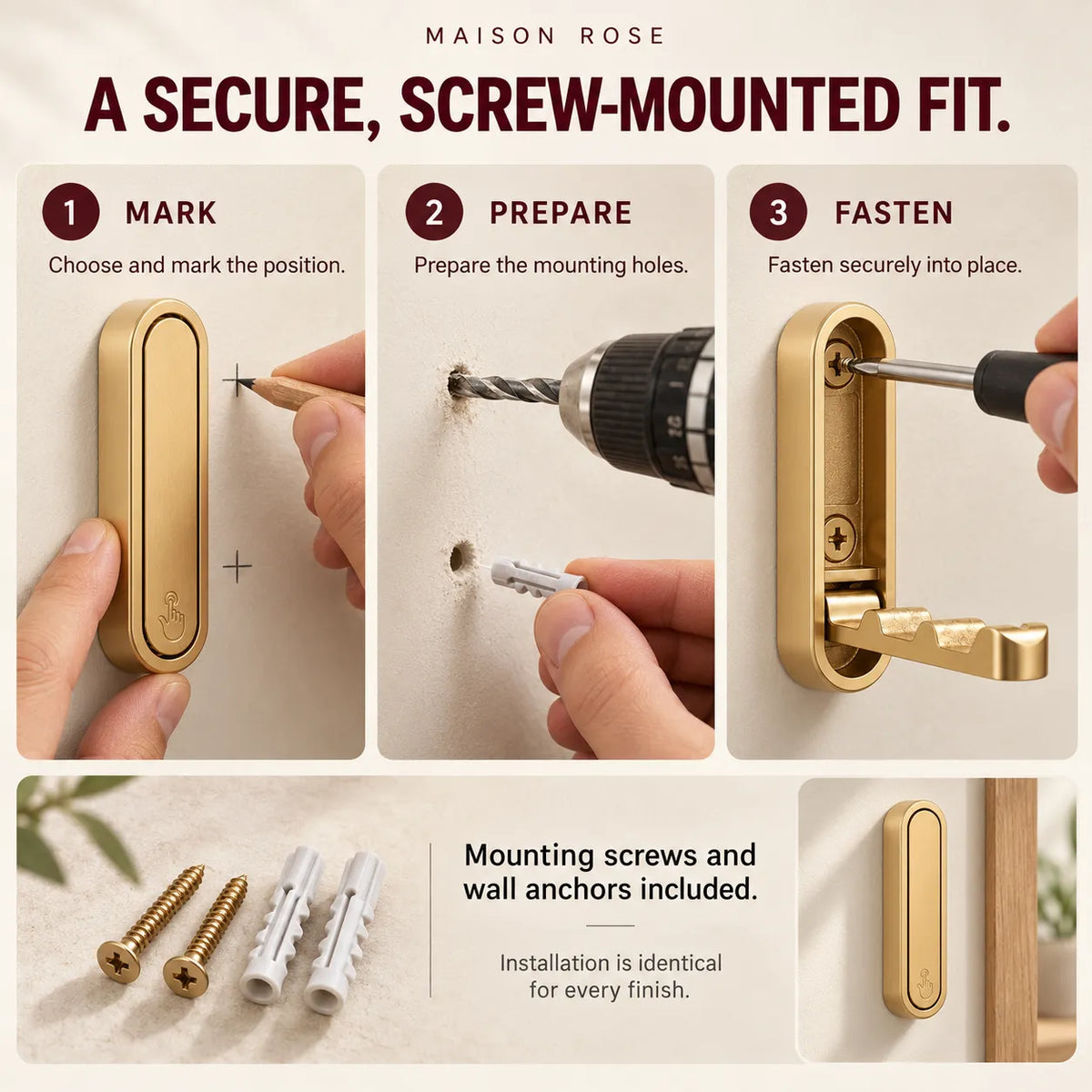 MAISON ROSE

A SECURE, SCREW-MOUNTED FIT.

1 MARK

Choose and mark the position.

2 PREPARE

Prepare the mounting holes.

3 FASTEN

Fasten securely into place.

Mounting screws and wall anchors included.

Installation is identical for every finish.